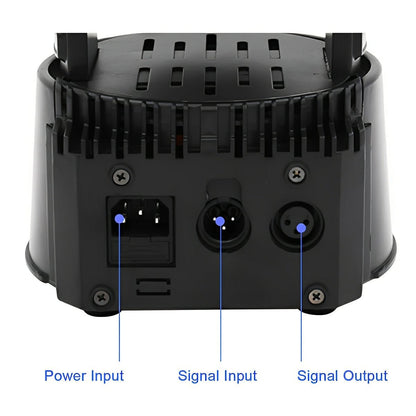 Power Input Signal Input Signal Output